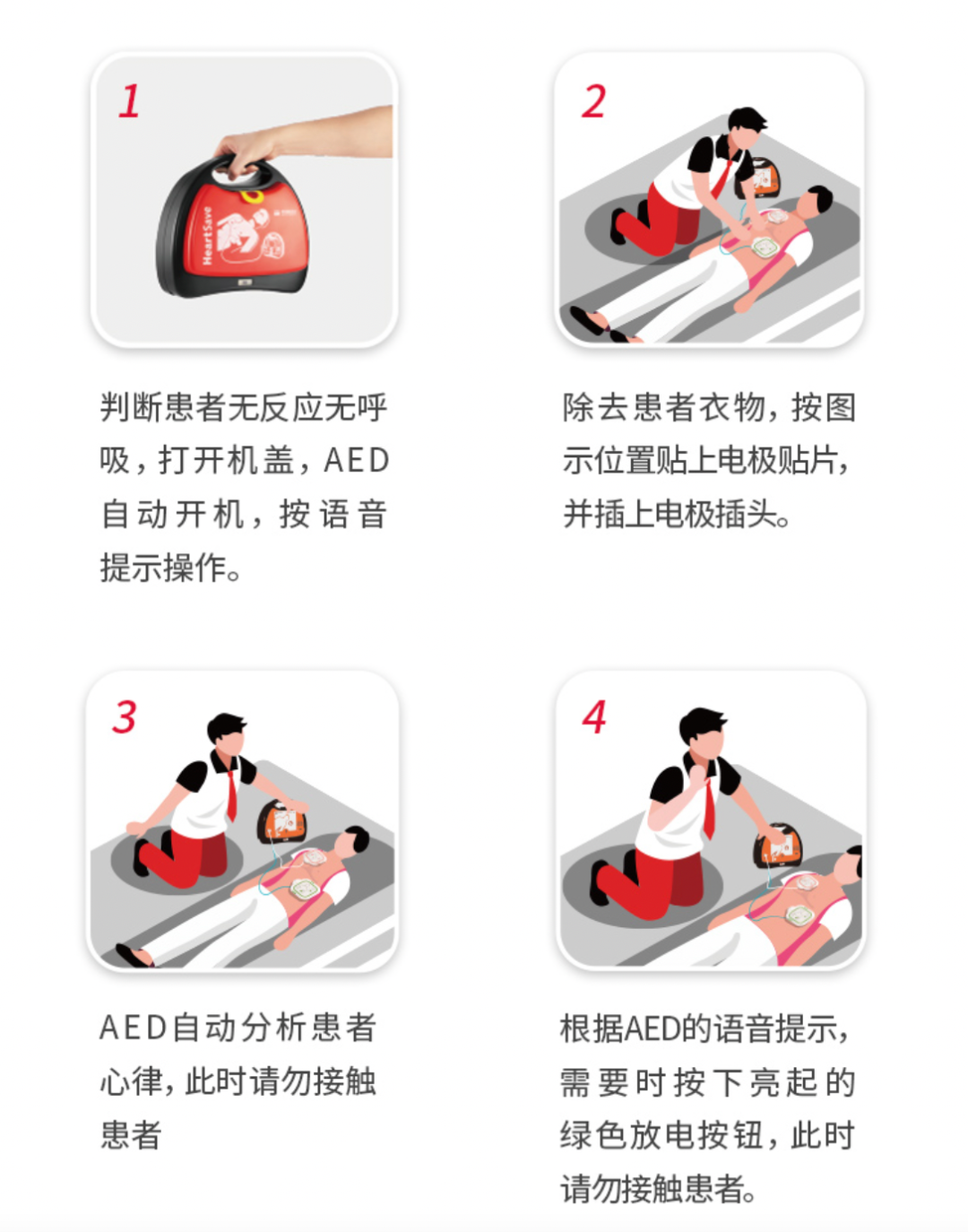 1

HeartSave

判断患者无反应无呼吸，打开机盖，AED自动开机，按语音提示操作。

2

除去患者衣物，按图示位置贴上电极贴片，并插上电极插头。

3

AED自动分析患者心律，此时请勿接触患者

4

根据AED的语音提示，需要时按下亮起的绿色放电按钮，此时请勿接触患者。